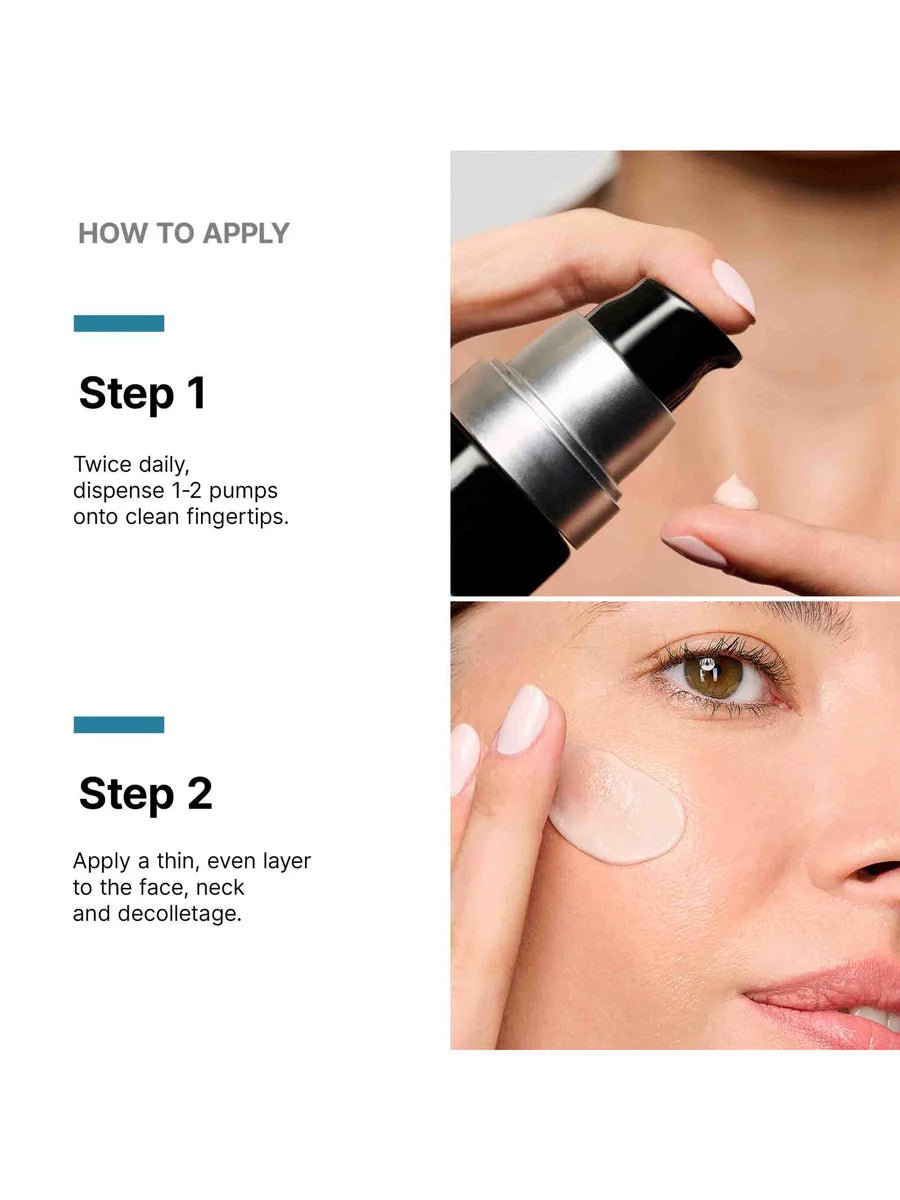 HOW TO APPLY

Step 1

Twice daily, dispense 1-2 pumps onto clean fingertips.

Step 2

Apply a thin, even layer to the face, neck and decolletage.